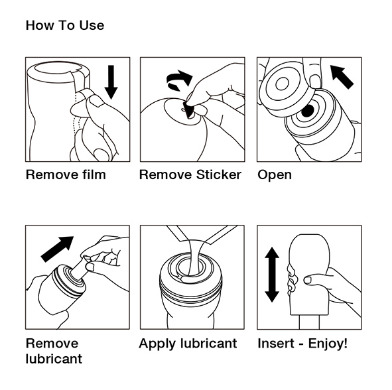 How To Use

Remove film

Remove Sticker

Open

Remove lubricant

Apply lubricant

Insert - Enjoy!