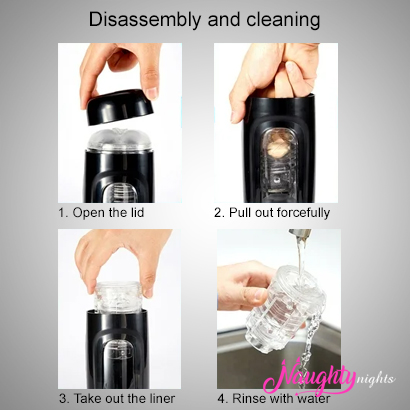 Disassembly and cleaning

1. Open the lid

2. Pull out forcefully

3. Take out the liner

4. Rinse with water

Naughty nights